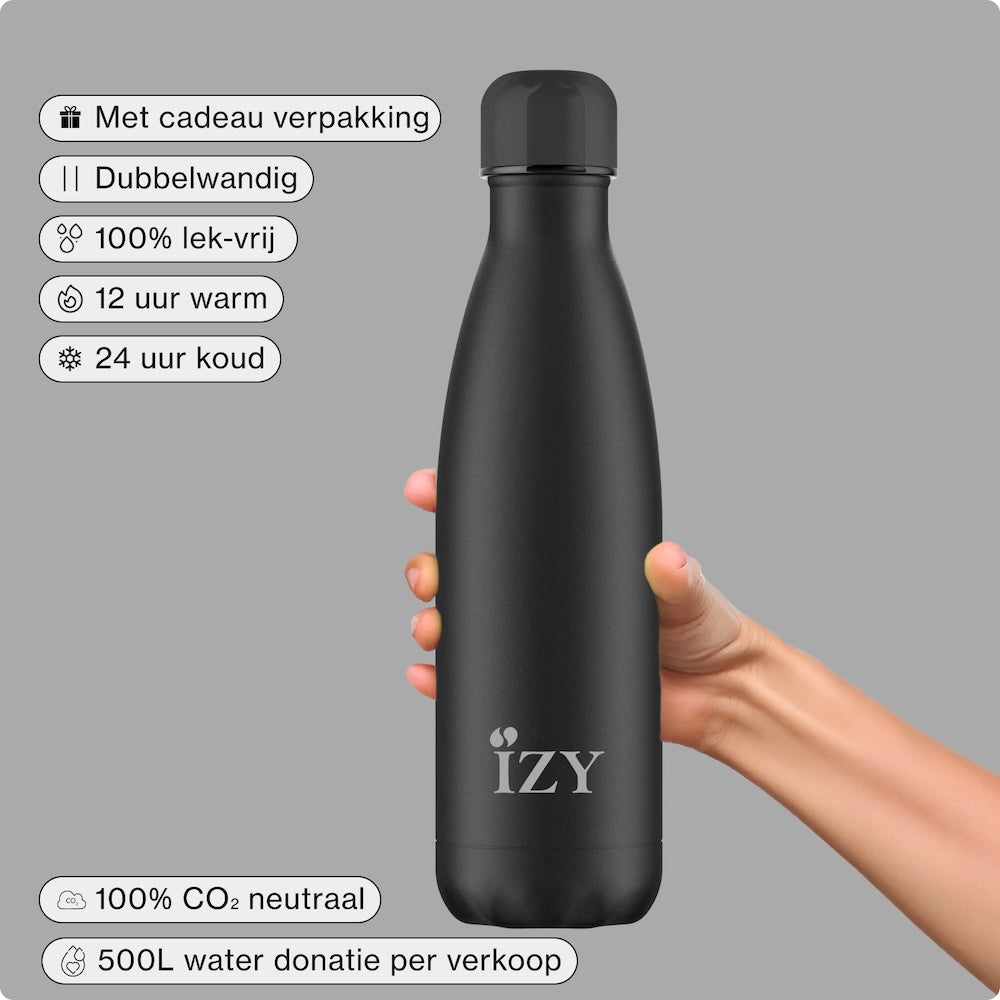 Met cadeau verpakking

Dubbelwandig

100% lek-vrij

12 uur warm

24 uur koud

IZY

100% $CO_2$ neutraal

500L water donatie per verkoop