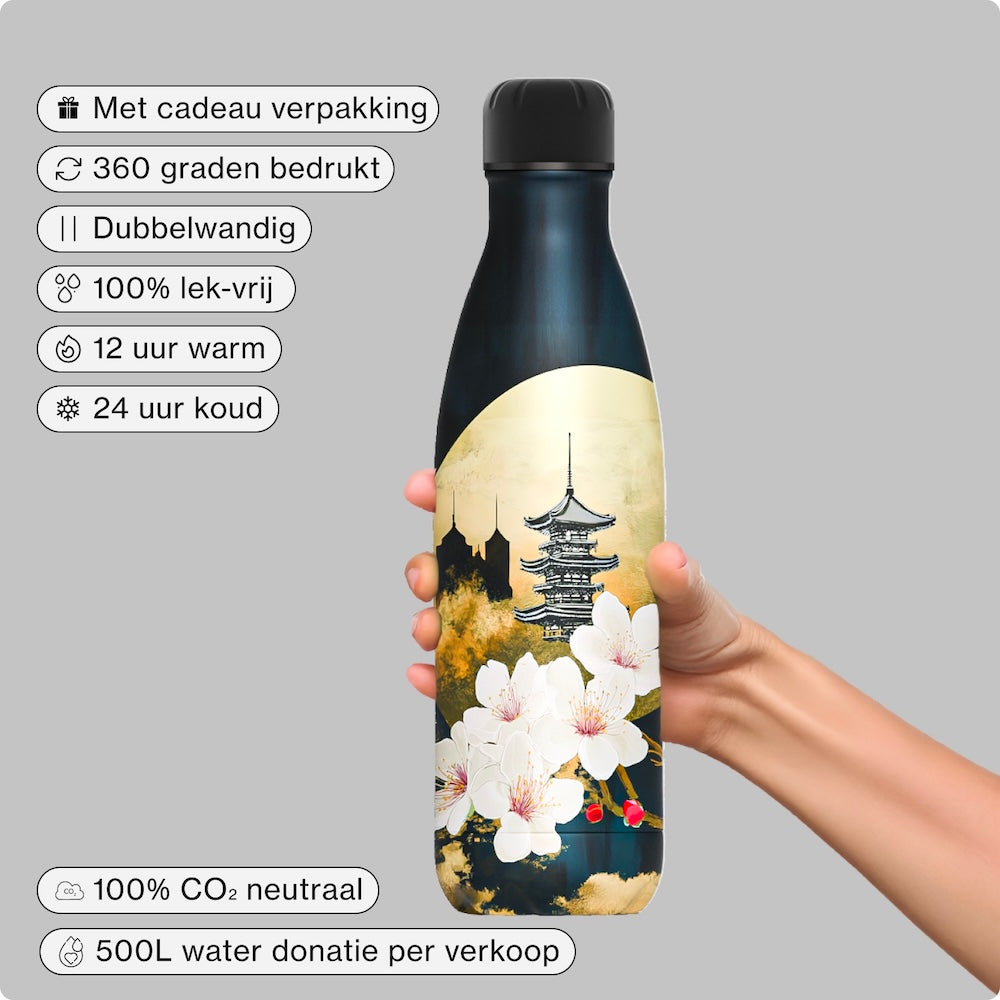 Met cadeau verpakking

360 graden bedrukt

Dubbelwandig

100% lek-vrij

12 uur warm

24 uur koud

100% $CO_2$ neutraal

500L water donatie per verkoop