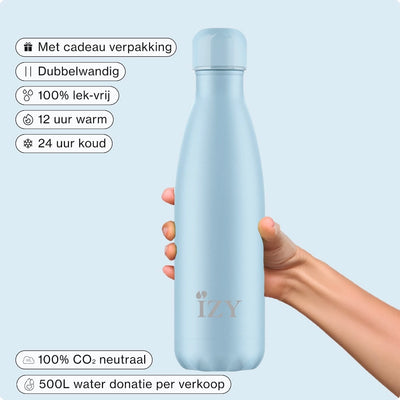 Met cadeau verpakking

Dubbelwandig

100% lek-vrij

12 uur warm

24 uur koud

IZY

100% $CO_2$ neutraal

500L water donatie per verkoop