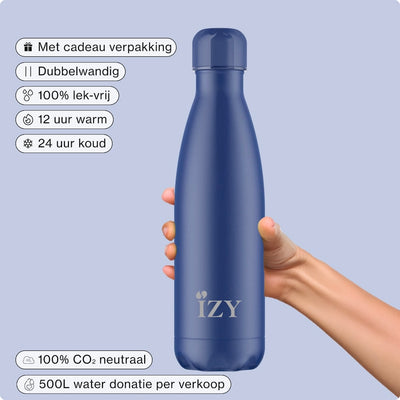 Met cadeau verpakking

Dubbelwandig

100% lek-vrij

12 uur warm

24 uur koud

IZY

100% $CO_2$ neutraal

500L water donatie per verkoop