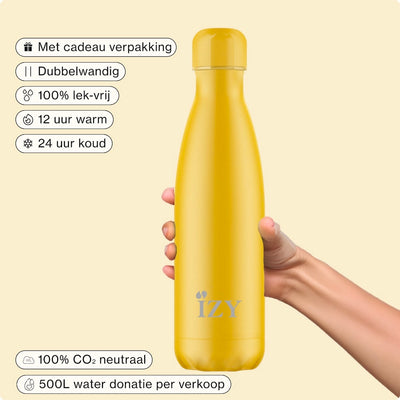 Met cadeau verpakking

Dubbelwandig

100% lek-vrij

12 uur warm

24 uur koud

IZY

100% $CO_2$ neutraal

500L water donatie per verkoop