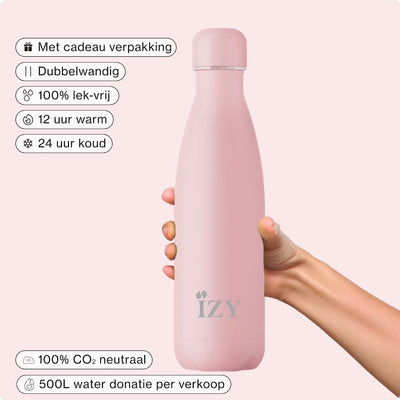 Met cadeau verpakking

Dubbelwandig

100% lek-vrij

12 uur warm

24 uur koud

IZY

100% $CO_2$ neutraal

500L water donatie per verkoop