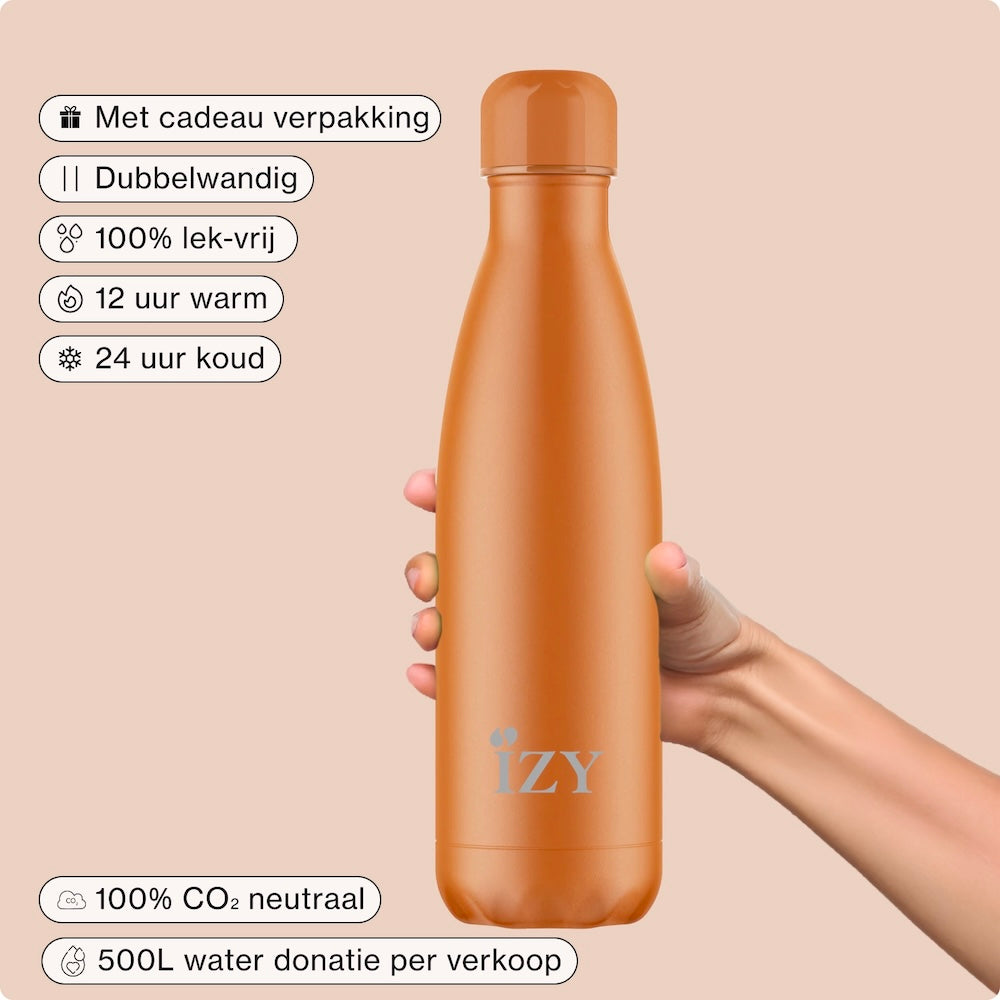 Met cadeau verpakking

Dubbelwandig

100% lek-vrij

12 uur warm

24 uur koud

IZY

100% $CO_2$ neutraal

500L water donatie per verkoop