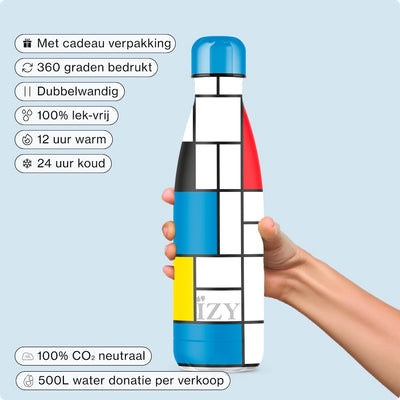 Met cadeau verpakking

360 graden bedrukt

Dubbelwandig

100% lek-vrij

12 uur warm

24 uur koud

IZY

100% $CO_2$ neutraal

500L water donatie per verkoop