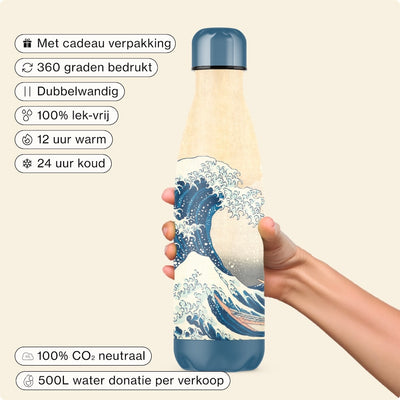 Met cadeau verpakking

360 graden bedrukt

Dubbelwandig

100% lek-vrij

12 uur warm

24 uur koud

100% $CO_2$ neutraal

500L water donatie per verkoop