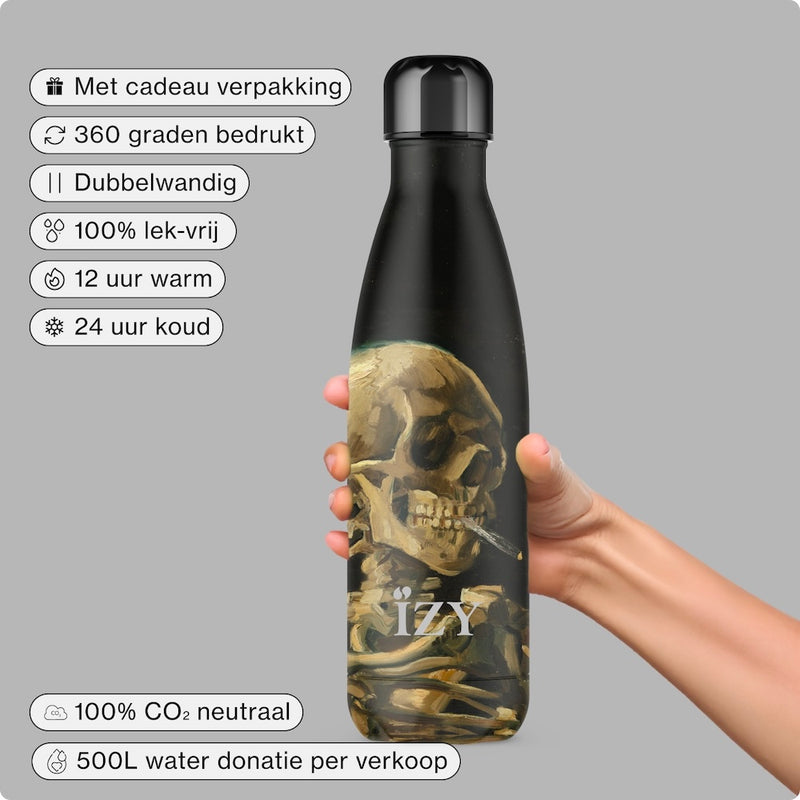 Met cadeau verpakking
360 graden bedrukt
Dubbelwandig
100% lek-vrij
12 uur warm
24 uur koud
IZY
100% $CO_2$ neutraal
500L water donatie per verkoop