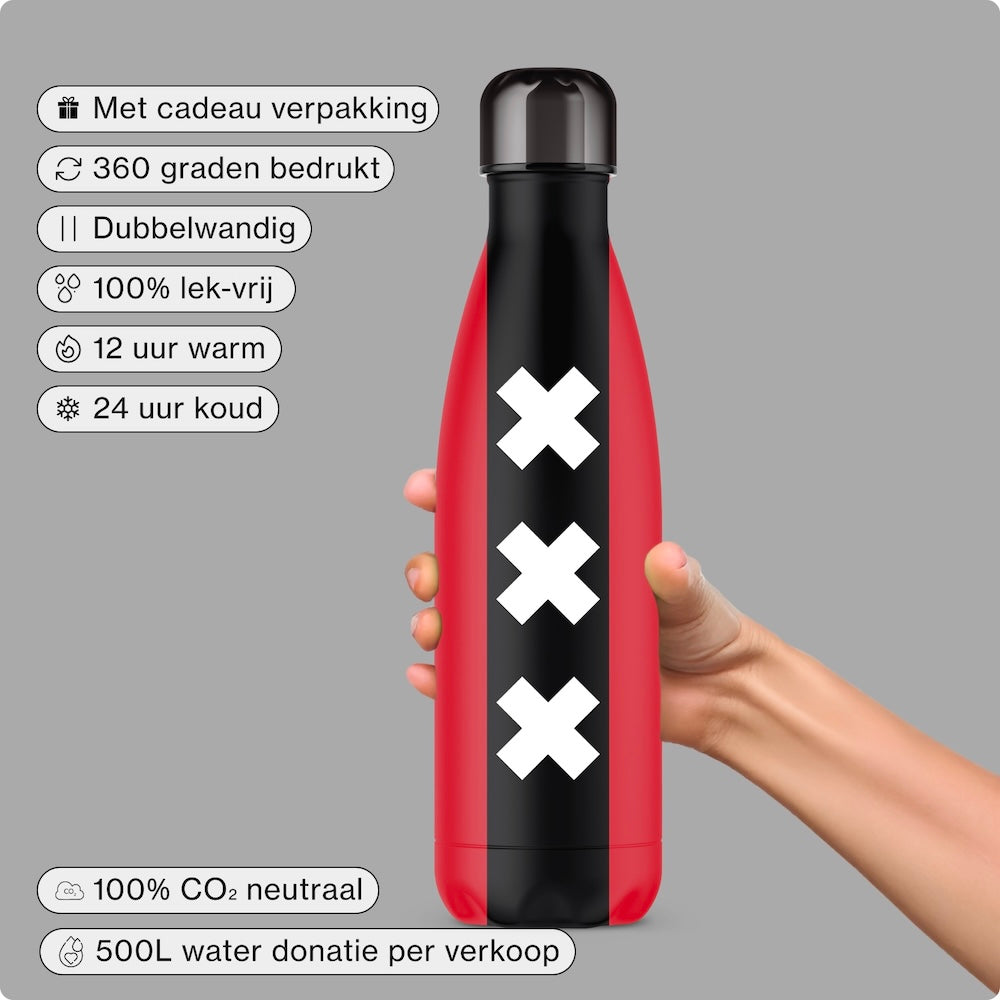 Met cadeau verpakking
360 graden bedrukt
Dubbelwandig
100% lek-vrij
12 uur warm
24 uur koud

100% $CO_2$ neutraal
500L water donatie per verkoop