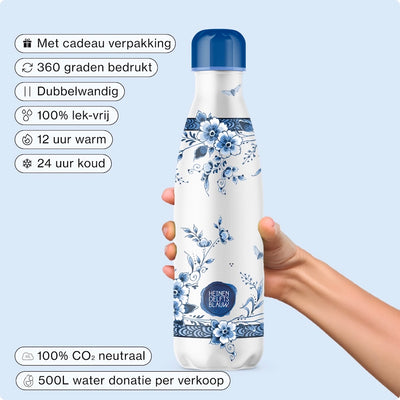 Met cadeau verpakking

360 graden bedrukt

Dubbelwandig

100% lek-vrij

12 uur warm

24 uur koud

HEINEN DELFTS BLAUW

100% $CO_2$ neutraal

500L water donatie per verkoop