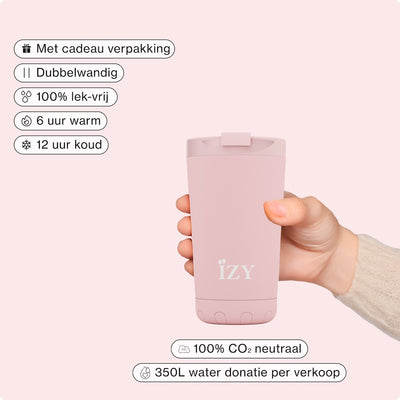 Met cadeau verpakking

Dubbelwandig

100% lek-vrij

6 uur warm

12 uur koud

IZY

100% $CO_2$ neutraal

350L water donatie per verkoop