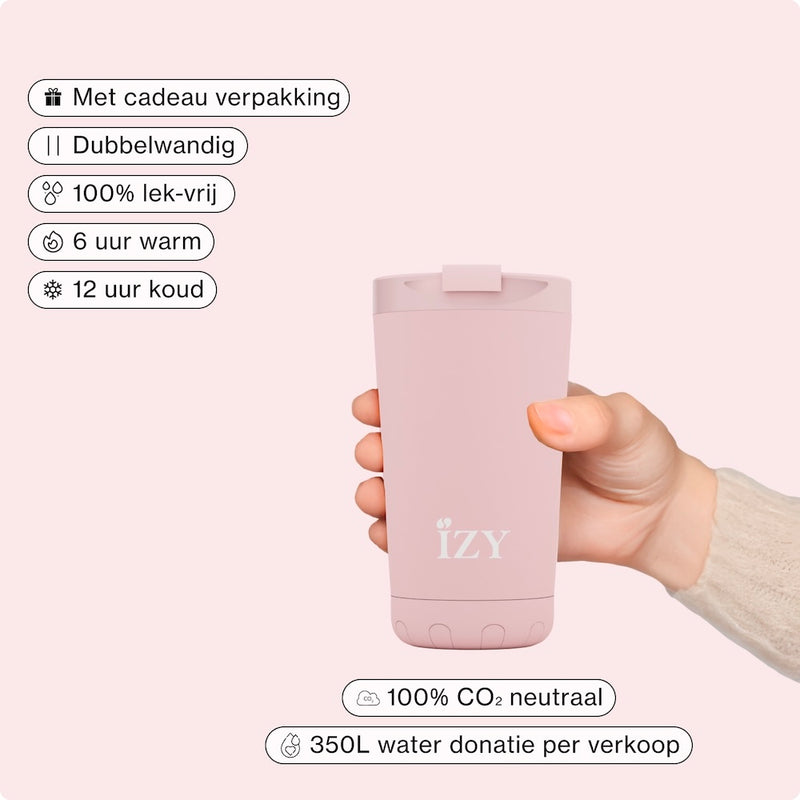 Met cadeau verpakking

Dubbelwandig

100% lek-vrij

6 uur warm

12 uur koud

IZY

100% $CO_2$ neutraal

350L water donatie per verkoop