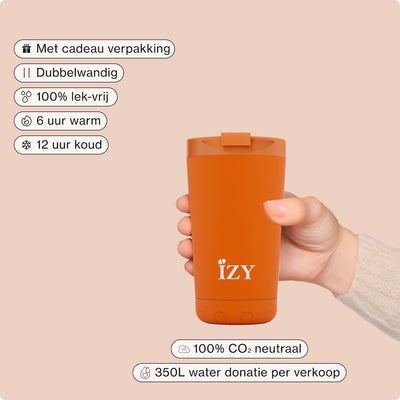 Met cadeau verpakking
Dubbelwandig
100% lek-vrij
6 uur warm
12 uur koud

IZY

100% $CO_2$ neutraal
350L water donatie per verkoop