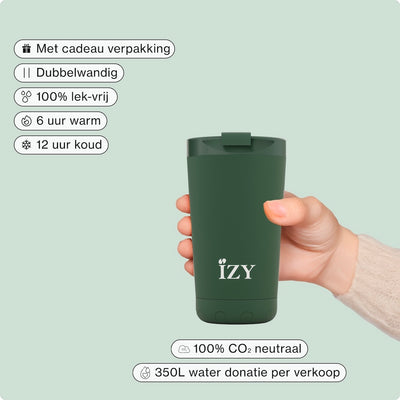 Met cadeau verpakking

Dubbelwandig

100% lek-vrij

6 uur warm

12 uur koud

IZY

100% $CO_2$ neutraal

350L water donatie per verkoop