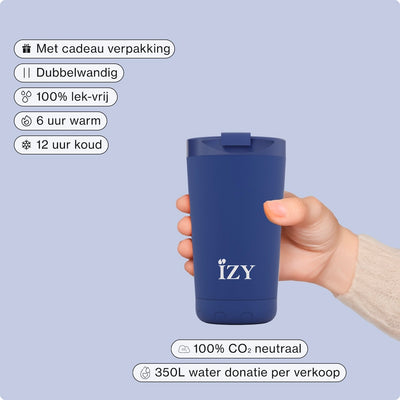 Met cadeau verpakking

Dubbelwandig

100% lek-vrij

6 uur warm

12 uur koud

IZY

100% $CO_2$ neutraal

350L water donatie per verkoop