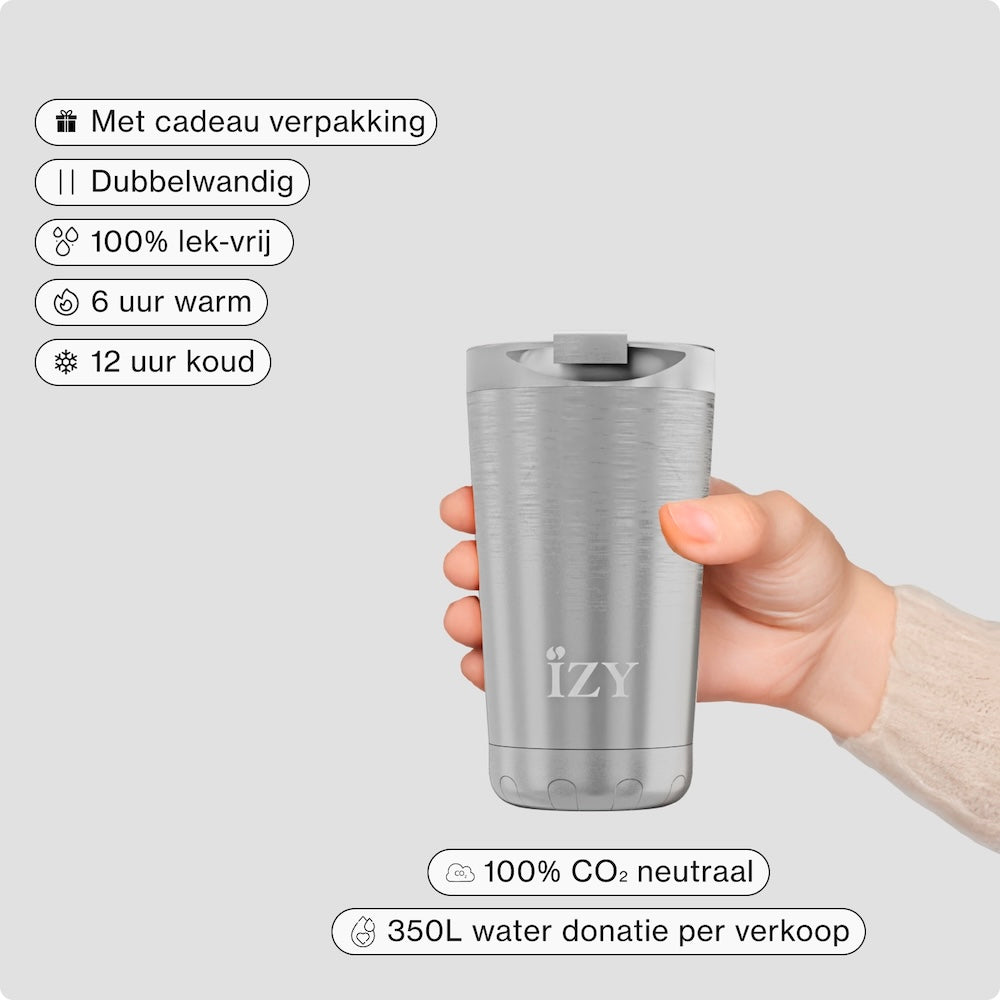 Met cadeau verpakking

Dubbelwandig

100% lek-vrij

6 uur warm

12 uur koud

IZY

100% $CO_2$ neutraal

350L water donatie per verkoop