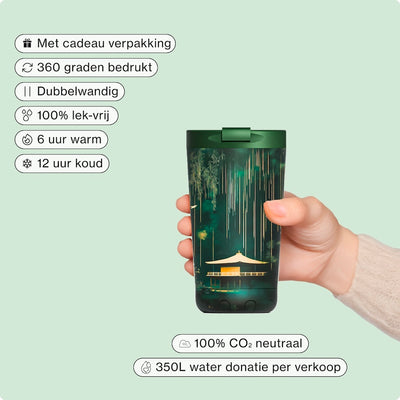 Met cadeau verpakking

360 graden bedrukt

Dubbelwandig

100% lek-vrij

6 uur warm

12 uur koud

100% $CO_2$ neutraal

350L water donatie per verkoop