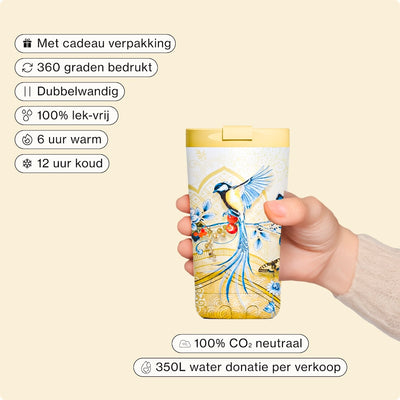 Met cadeau verpakking

360 graden bedrukt

Dubbelwandig

100% lek-vrij

6 uur warm

12 uur koud

100% $CO_2$ neutraal

350L water donatie per verkoop