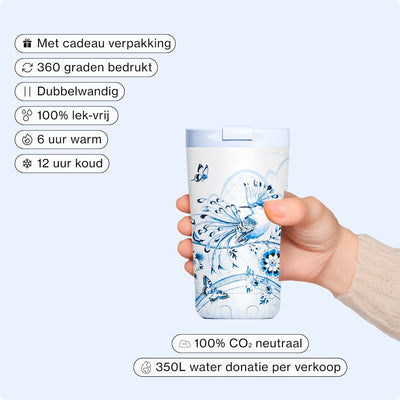 Met cadeau verpakking

360 graden bedrukt

Dubbelwandig

100% lek-vrij

6 uur warm

12 uur koud

100% $CO_2$ neutraal

350L water donatie per verkoop