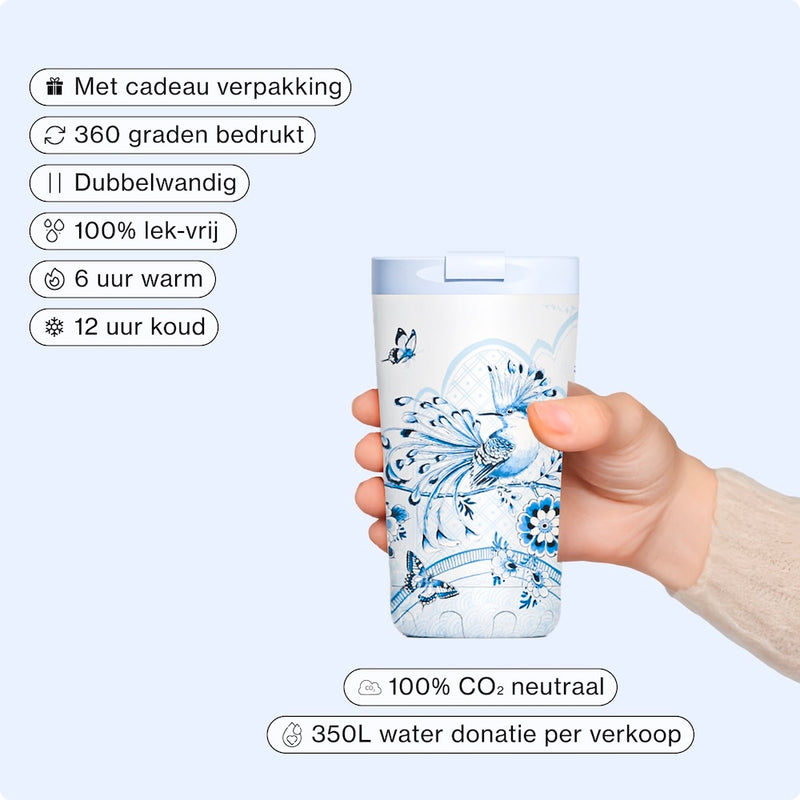 Met cadeau verpakking

360 graden bedrukt

Dubbelwandig

100% lek-vrij

6 uur warm

12 uur koud

100% $CO_2$ neutraal

350L water donatie per verkoop