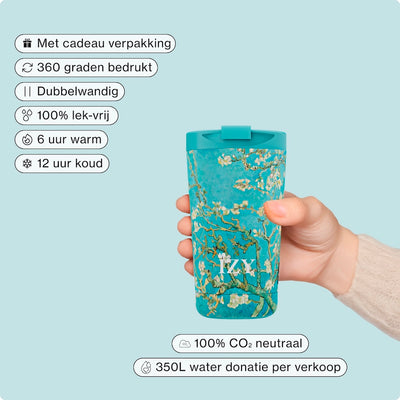 Met cadeau verpakking

360 graden bedrukt

Dubbelwandig

100% lek-vrij

6 uur warm

12 uur koud

IZY

100% $CO_2$ neutraal

350L water donatie per verkoop